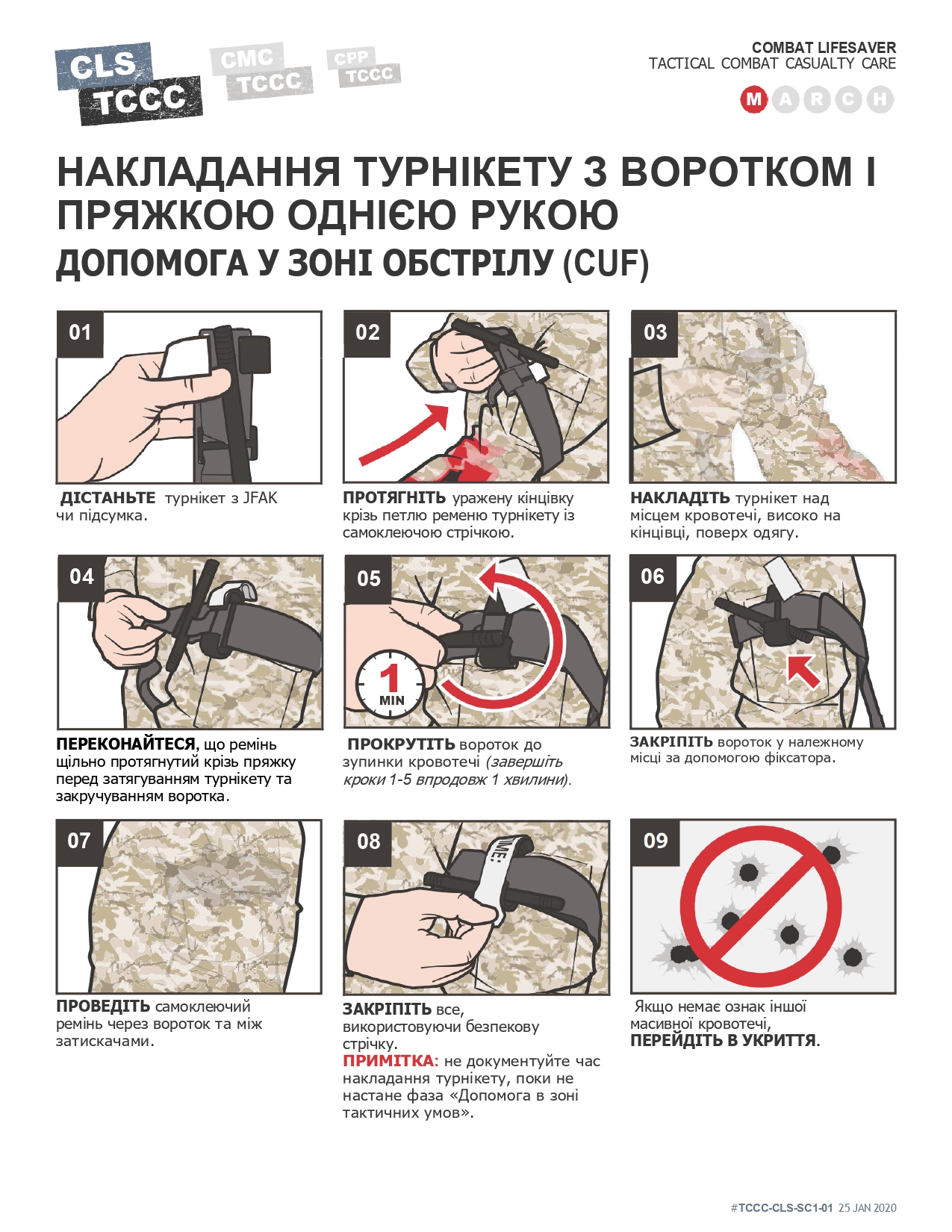 CLS TCCC
CMC TCCC
CPP TCCC

COMBAT LIFESAVER
TACTICAL COMBAT CASUALTY CARE

M A R C H

НАКЛАДАННЯ ТУРНІКЕТУ З ВОРОТКОМ І ПРЯЖКОЮ ОДНІЄЮ РУКОЮ
ДОПОМОГА У ЗОНІ ОБСТРІЛУ (CUF)

01
ДІСТАНЬТЕ турнікет з JFAK чи підсумка.

02
ПРОТЯГНІТЬ уражену кінцівку крізь петлю ременю турнікету із самоклеючою стрічкою.

03
НАКЛАДІТЬ турнікет над місцем кровотечі, високо на кінцівці, поверх одягу.

04
ПЕРЕКОНАЙТЕСЯ, що ремінь щільно протягнутий крізь пряжку перед затягуванням турнікету та закручуванням воротка.

05
1 MIN
ПРОКРУТІТЬ вороток до зупинки кровотечі (завершіть кроки 1-5 впродовж 1 хвилини).

06
ЗАКРІПІТЬ вороток у належному місці за допомогою фіксатора.

07
ПРОВЕДІТЬ самоклеючий ремінь через вороток та між затискачами.

08
TIME:
ЗАКРІПІТЬ все, використовуючи безпекову стрічку.
ПРИМІТКА: не документуйте час накладання турнікету, поки не настане фаза «Допомога в зоні тактичних умов».

09
Якщо немає ознак іншої масивної кровотечі, ПЕРЕЙДІТЬ В УКРИТТЯ.

#TCCC-CLS-SC1-01 25 JAN 2020