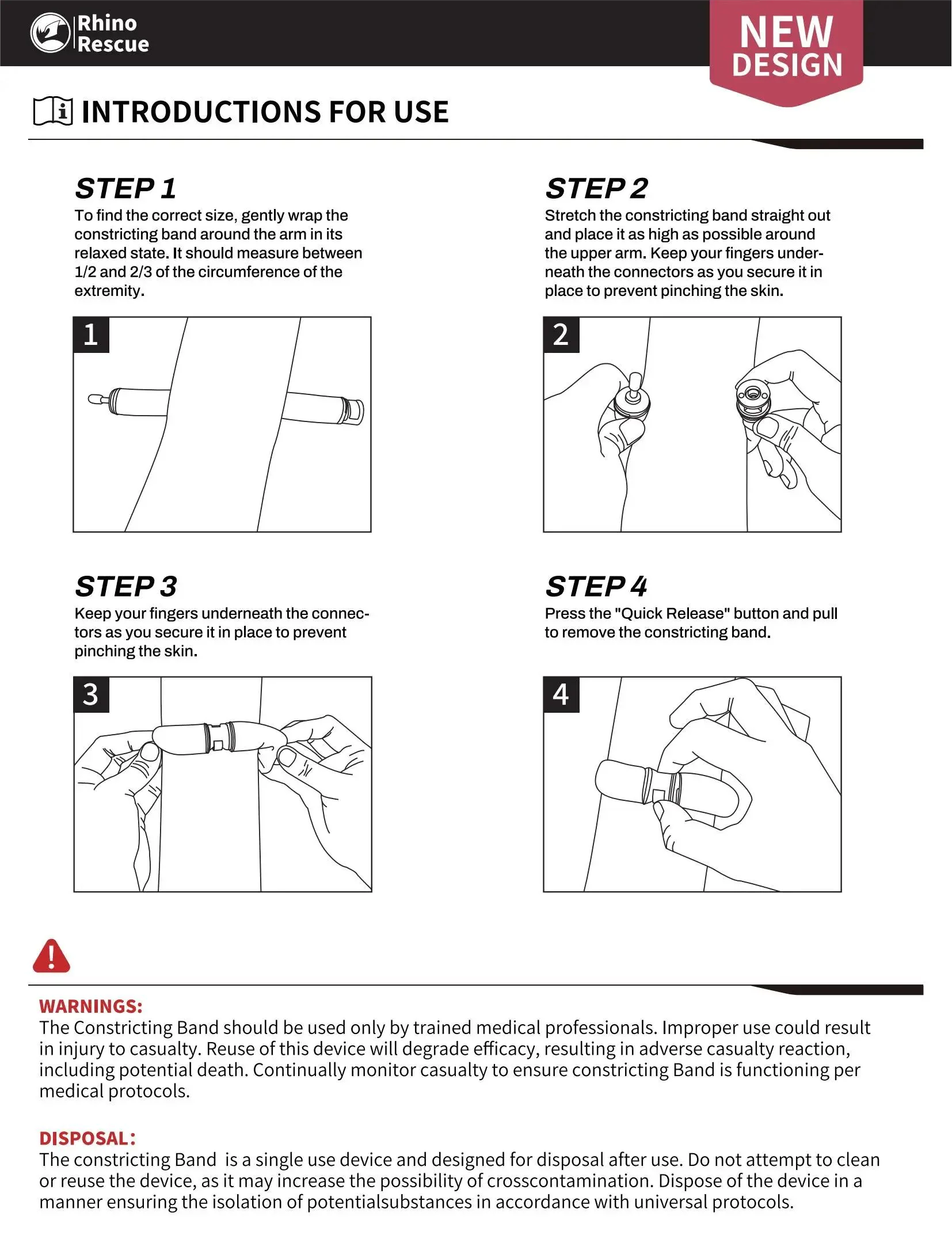 Rhino Rescue

NEW DESIGN

INTRODUCTIONS FOR USE

STEP 1
To find the correct size, gently wrap the constricting band around the arm in its relaxed state. It should measure between 1/2 and 2/3 of the circumference of the extremity.

1

STEP 2
Stretch the constricting band straight out and place it as high as possible around the upper arm. Keep your fingers underneath the connectors as you secure it in place to prevent pinching the skin.

2

STEP 3
Keep your fingers underneath the connectors as you secure it in place to prevent pinching the skin.

3

STEP 4
Press the "Quick Release" button and pull to remove the constricting band.

4

WARNINGS:
The Constricting Band should be used only by trained medical professionals. Improper use could result in injury to casualty. Reuse of this device will degrade efficacy, resulting in adverse casualty reaction, including potential death. Continually monitor casualty to ensure constricting Band is functioning per medical protocols.

DISPOSAL:
The constricting Band is a single use device and designed for disposal after use. Do not attempt to clean or reuse the device, as it may increase the possibility of crosscontamination. Dispose of the device in a manner ensuring the isolation of potentialsubstances in accordance with universal protocols.